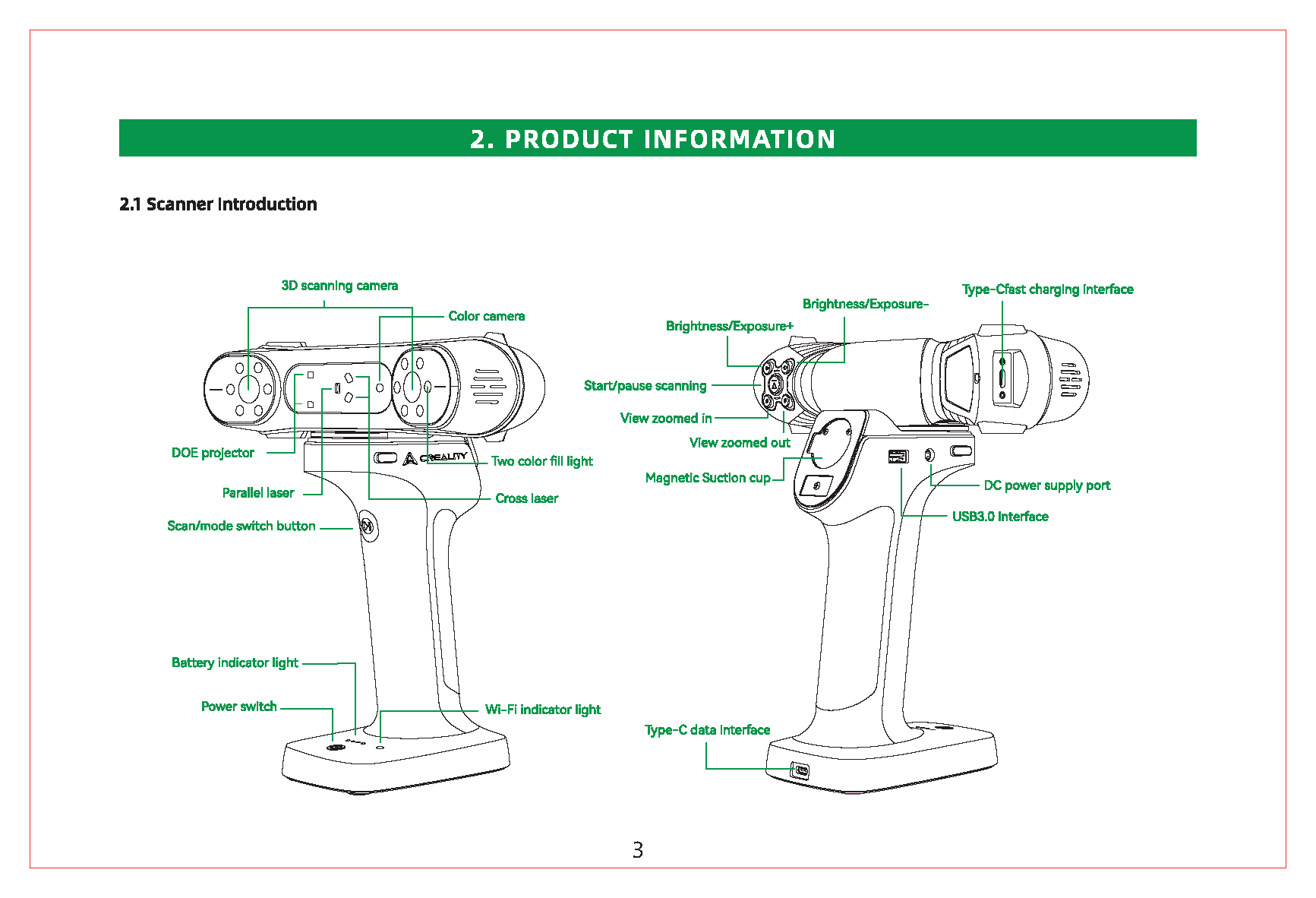 2. PRODUCT INFORMATION

2.1 Scanner Introduction

3D scanning camera

Color camera

DOE projector

CREALITY

Two color fill light

Parallel laser

Cross laser

Scan/mode switch button

Battery indicator light

Power switch

Wi-Fi indicator light

Type-Cfast charging interface

Brightness/Exposure-

Brightness/Exposure+

Start/pause scanning

View zoomed in

View zoomed out

Magnetic Suction cup

DC power supply port

USB3.0 interface

Type-C data interface

3