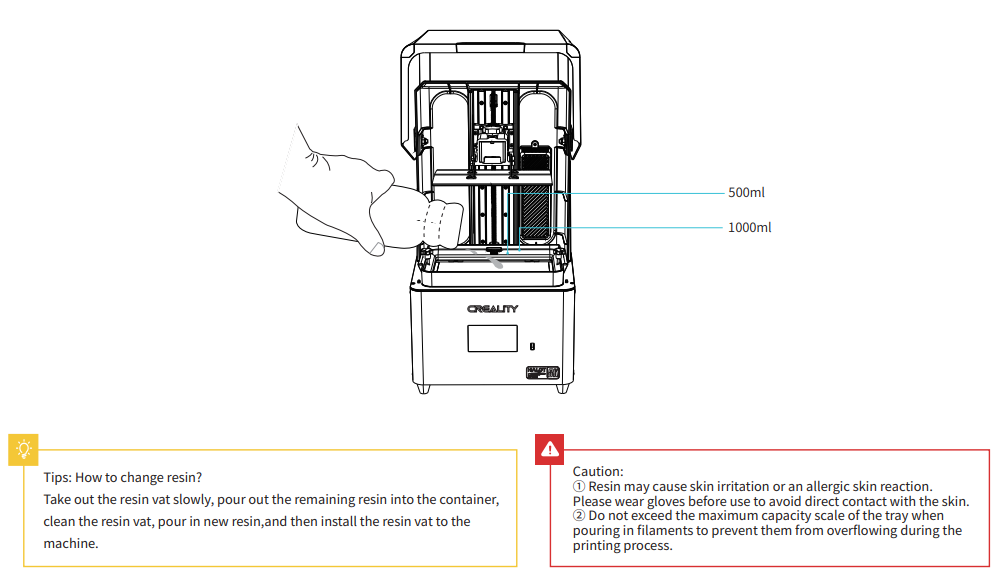 500ml

1000ml

CREALITY

Tips: How to change resin?
Take out the resin vat slowly, pour out the remaining resin into the container, clean the resin vat, pour in new resin,and then install the resin vat to the machine.

Caution:
① Resin may cause skin irritation or an allergic skin reaction. Please wear gloves before use to avoid direct contact with the skin.
② Do not exceed the maximum capacity scale of the tray when pouring in filaments to prevent them from overflowing during the printing process.