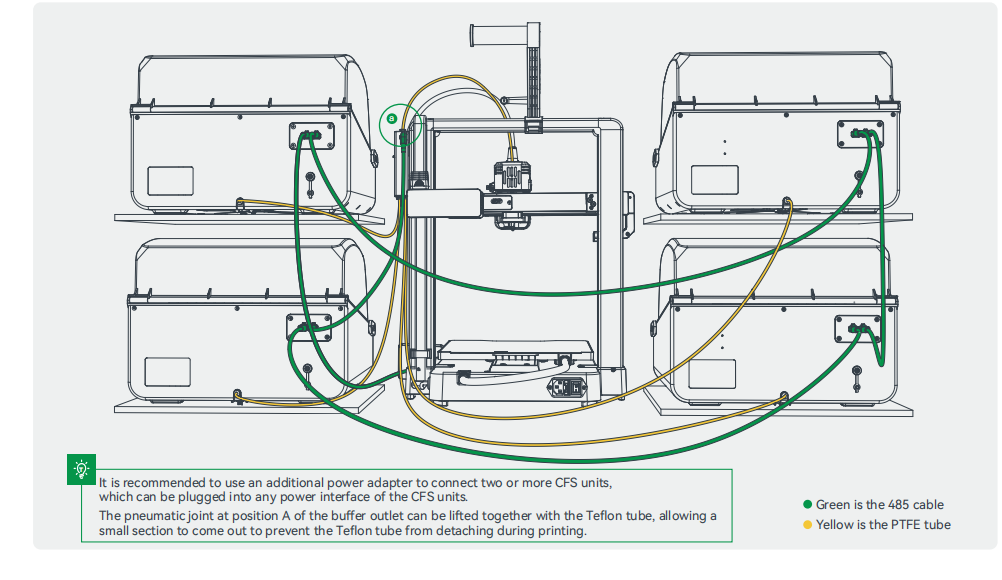 a

It is recommended to use an additional power adapter to connect two or more CFS units, which can be plugged into any power interface of the CFS units.

The pneumatic joint at position A of the buffer outlet can be lifted together with the Teflon tube, allowing a small section to come out to prevent the Teflon tube from detaching during printing.

Green is the 485 cable
Yellow is the PTFE tube