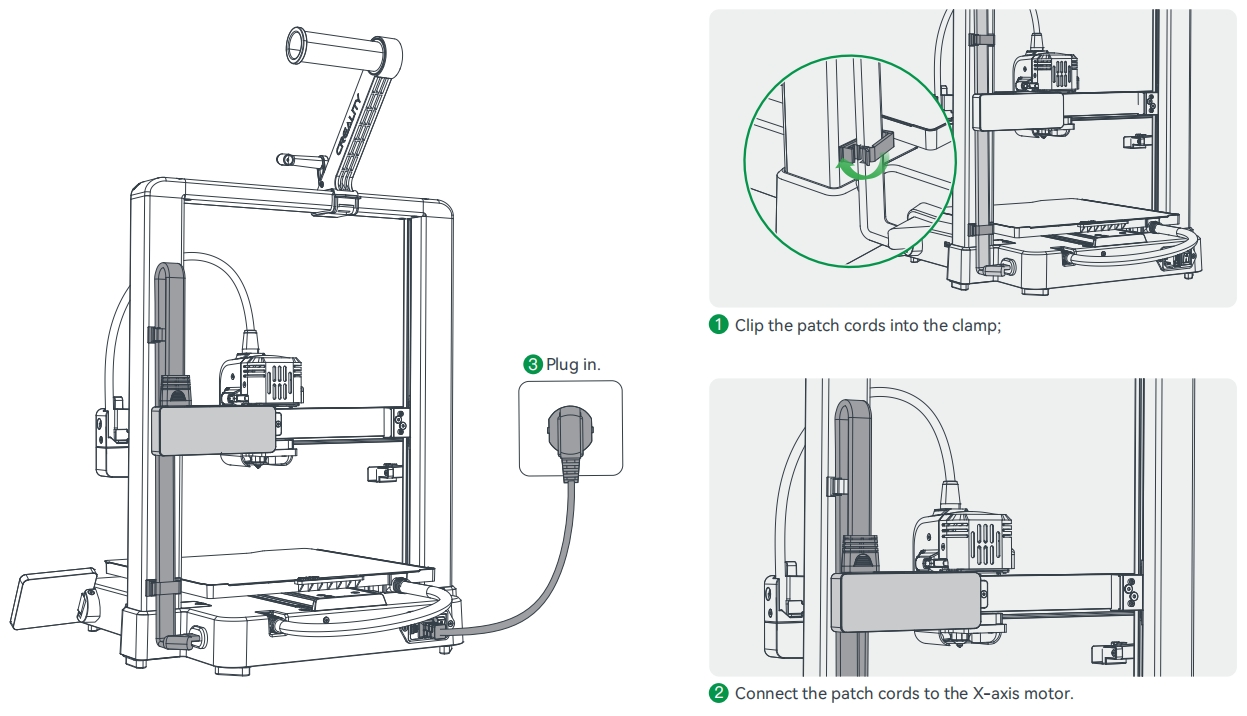 CREALITY

3 Plug in.

1 Clip the patch cords into the clamp;

2 Connect the patch cords to the X-axis motor.