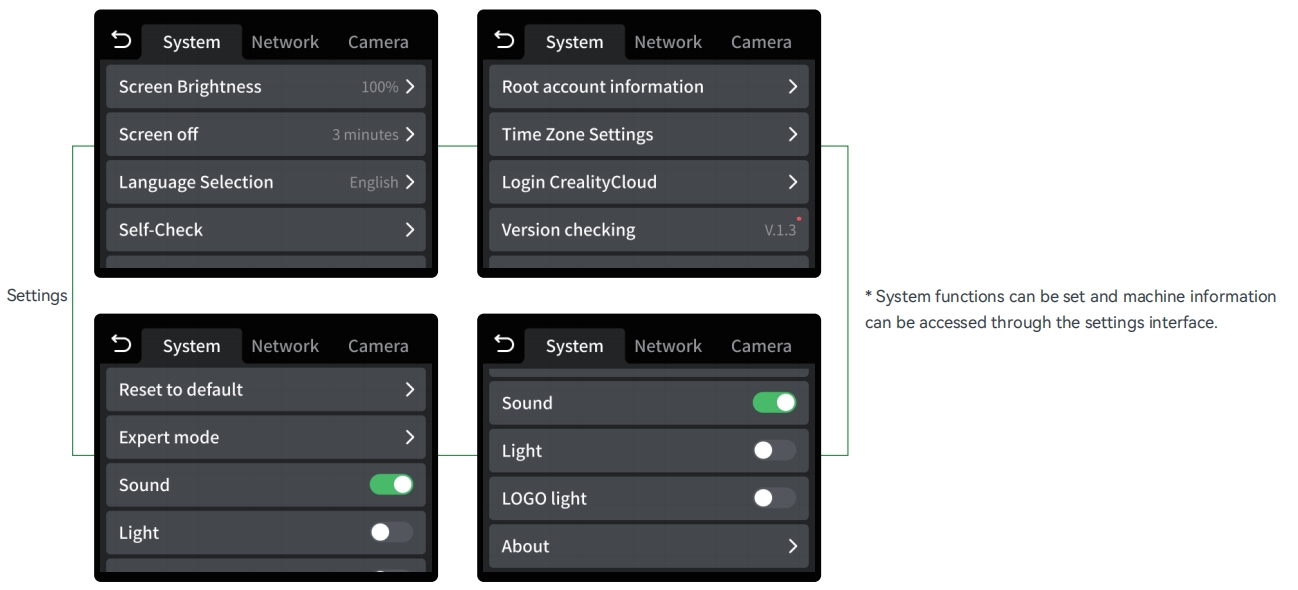 Settings

System Network Camera
Screen Brightness 100%
Screen off 3 minutes
Language Selection English
Self-Check

System Network Camera
Root account information
Time Zone Settings
Login CrealityCloud
Version checking V.1.3

System Network Camera
Reset to default
Expert mode
Sound
Light

System Network Camera
Sound
Light
LOGO light
About

* System functions can be set and machine information can be accessed through the settings interface.