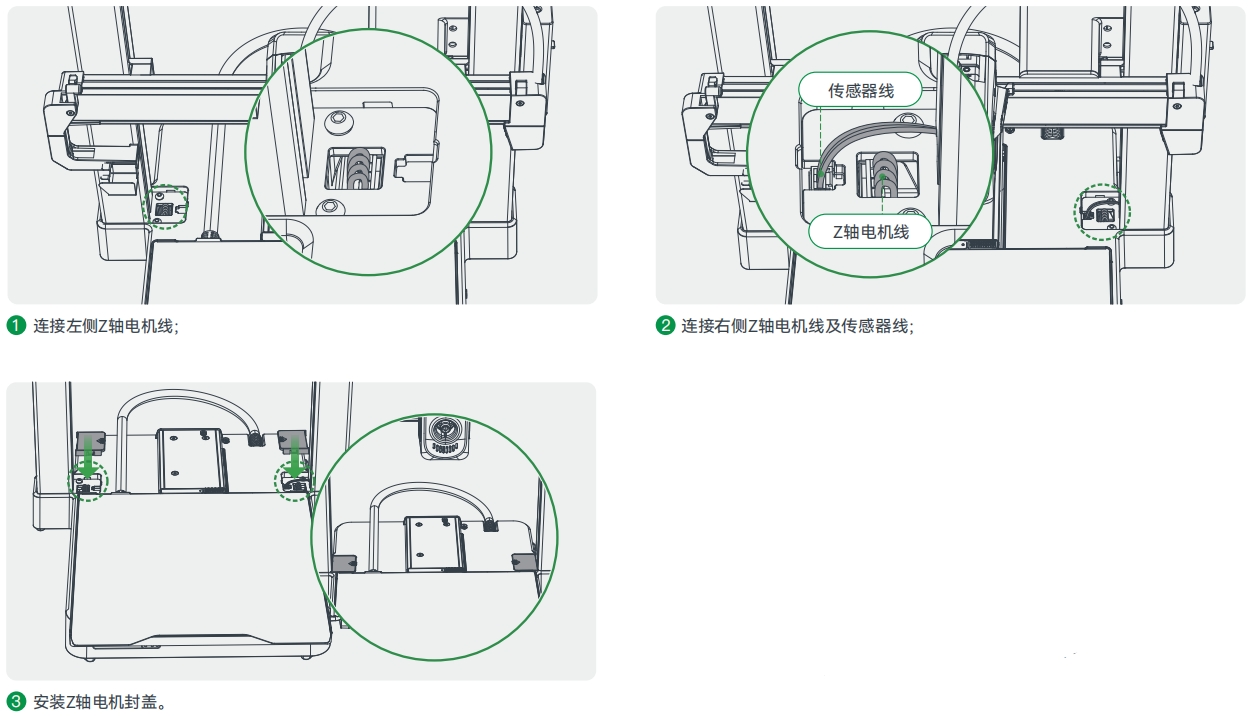 1 连接左侧Z轴电机线;

传感器线

Z轴电机线

2 连接右侧Z轴电机线及传感器线;

3 安装Z轴电机封盖。