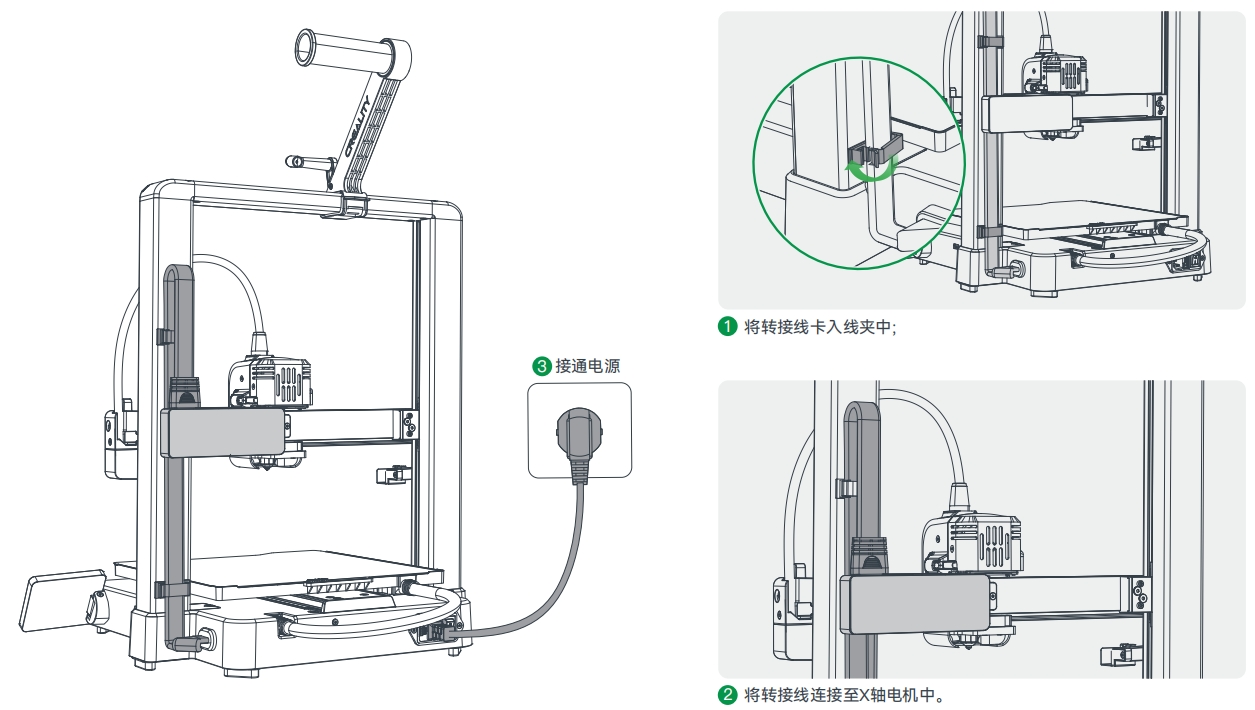 CREALITY

③ 接通电源

① 将转接线卡入线夹中;

② 将转接线连接至X轴电机中。