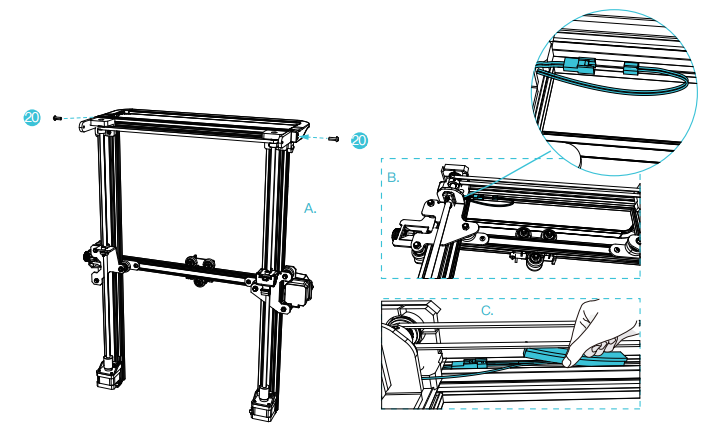 20
20
A.
B.
C.