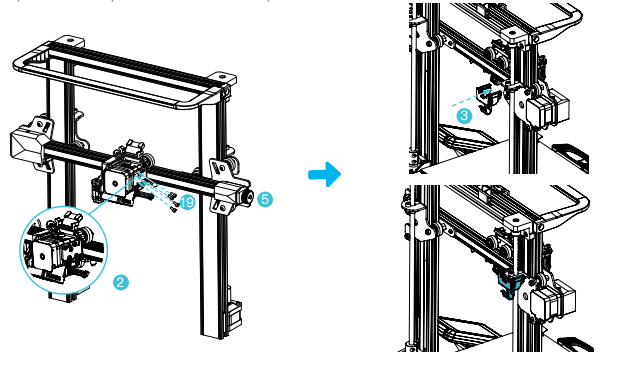 19
5
2
3