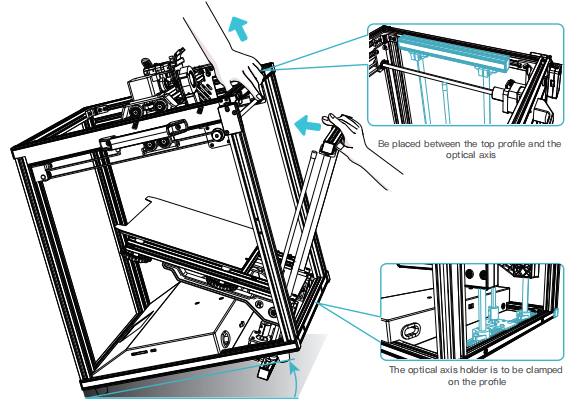 Be placed between the top profile and the optical axis

The optical axis holder is to be clamped on the profile