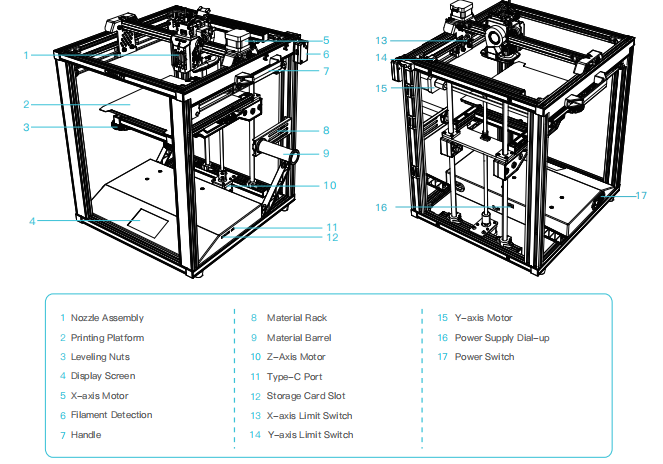 1
2
3
4
5
6
7
8
9
10
11
12

13
14
15
16
17

1 Nozzle Assembly
2 Printing Platform
3 Leveling Nuts
4 Display Screen
5 X-axis Motor
6 Filament Detection
7 Handle

8 Material Rack
9 Material Barrel
10 Z-Axis Motor
11 Type-C Port
12 Storage Card Slot
13 X-axis Limit Switch
14 Y-axis Limit Switch

15 Y-axis Motor
16 Power Supply Dial-up
17 Power Switch