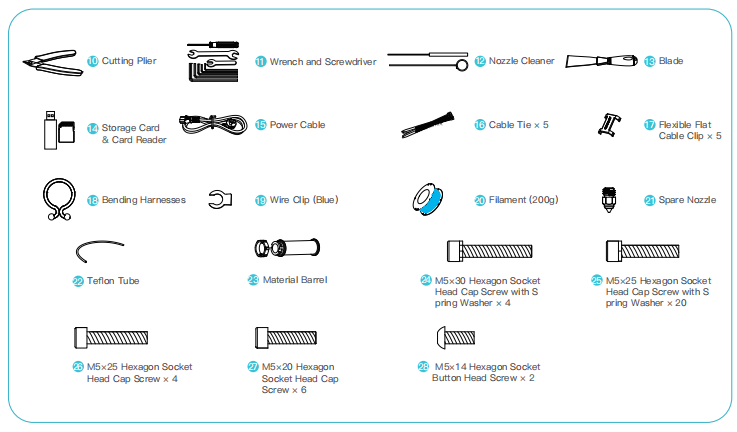 10 Cutting Plier

11 Wrench and Screwdriver

12 Nozzle Cleaner

13 Blade

14 Storage Card & Card Reader

15 Power Cable

16 Cable Tie × 5

17 Flexible Flat Cable Clip × 5

18 Bending Harnesses

19 Wire Clip (Blue)

20 Filament (200g)

21 Spare Nozzle

22 Teflon Tube

23 Material Barrel

24 M5×30 Hexagon Socket Head Cap Screw with S pring Washer × 4

25 M5×25 Hexagon Socket Head Cap Screw with S pring Washer × 20

26 M5×25 Hexagon Socket Head Cap Screw × 4

27 M5×20 Hexagon Socket Head Cap Screw × 6

28 M5×14 Hexagon Socket Button Head Screw × 2