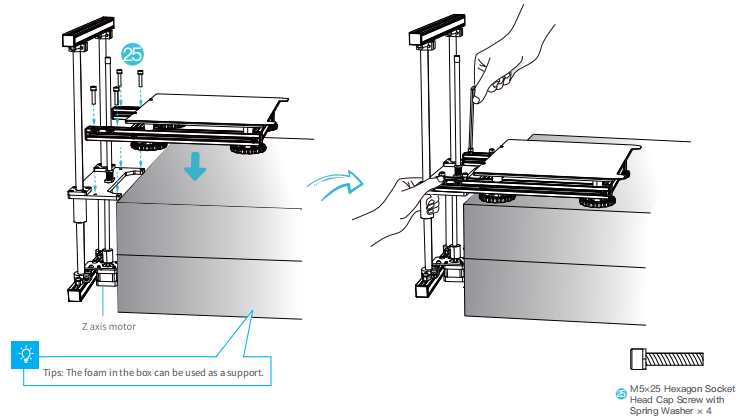 25

Z axis motor

Tips: The foam in the box can be used as a support.

25 M5×25 Hexagon Socket Head Cap Screw with Spring Washer × 4