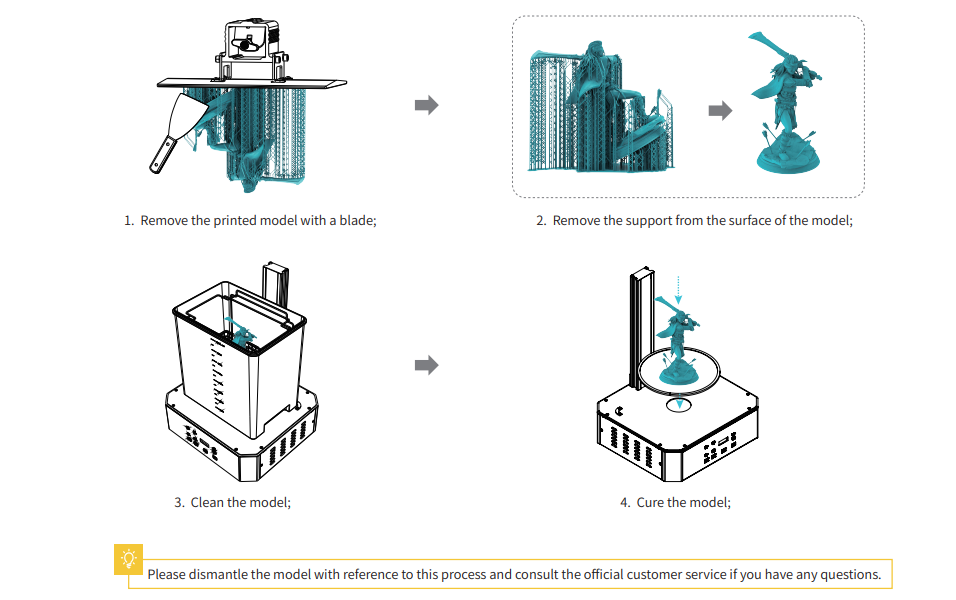 1. Remove the printed model with a blade;

2. Remove the support from the surface of the model;

3. Clean the model;

4. Cure the model;

Please dismantle the model with reference to this process and consult the official customer service if you have any questions.