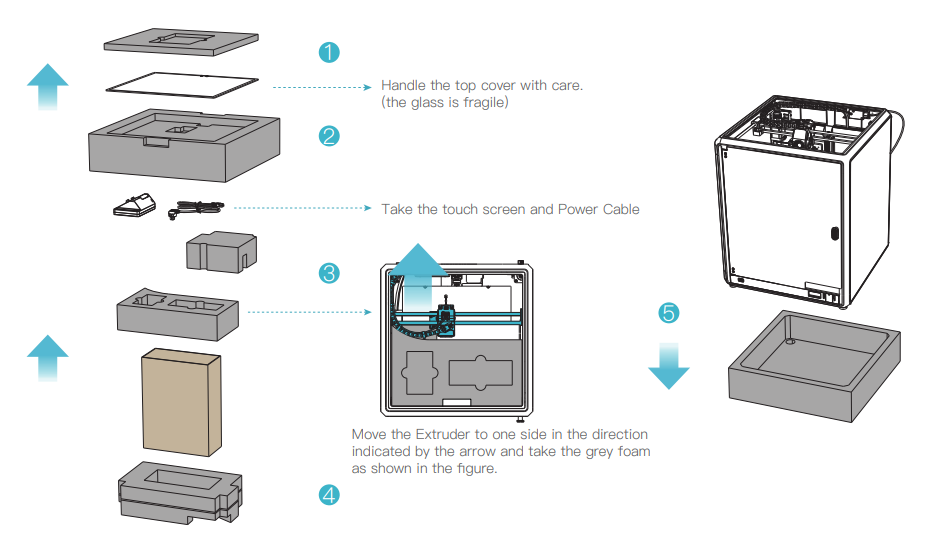 1

Handle the top cover with care.
(the glass is fragile)

2

Take the touch screen and Power Cable

3

Move the Extruder to one side in the direction indicated by the arrow and take the grey foam as shown in the figure.

4

5