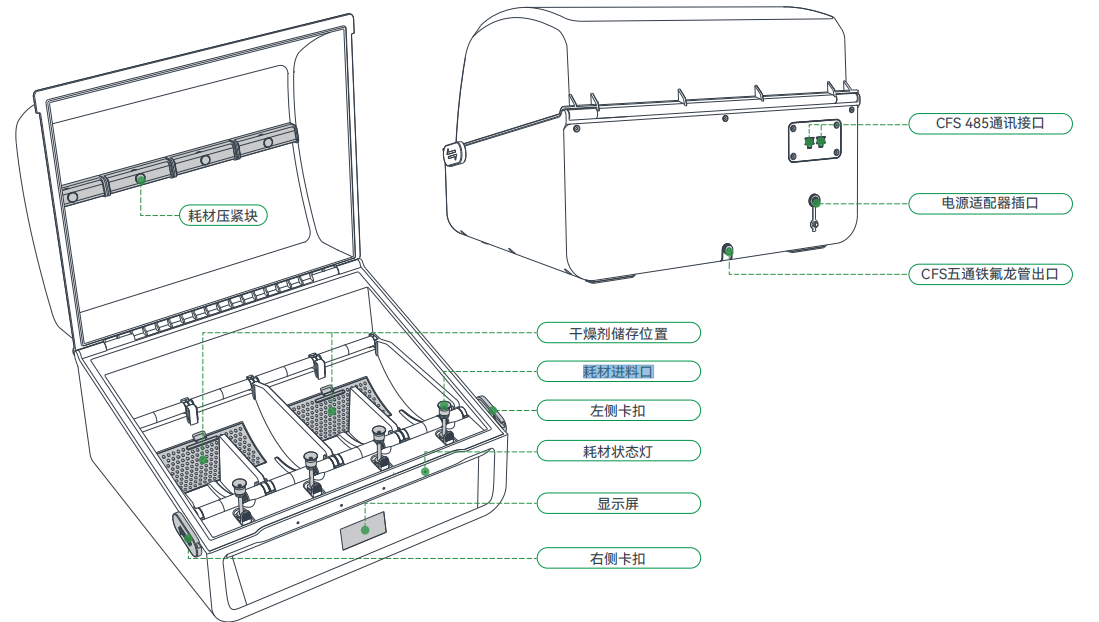 耗材压紧块

CFS 485通讯接口

电源适配器插口

CFS五通铁氟龙管出口

干燥剂储存位置

耗材进料口

左侧卡扣

耗材状态灯

显示屏

右侧卡扣