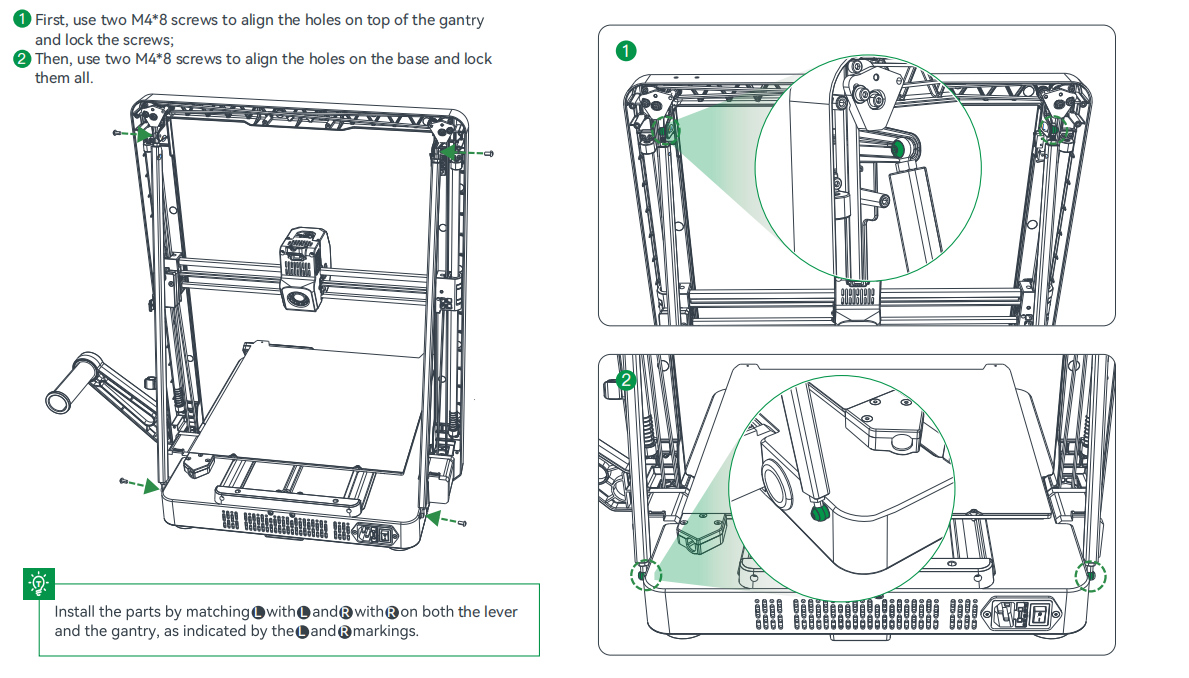 1 First, use two M4*8 screws to align the holes on top of the gantry and lock the screws;
2 Then, use two M4*8 screws to align the holes on the base and lock them all.

Install the parts by matching L with L and R with R on both the lever and the gantry, as indicated by the L and R markings.

1

2