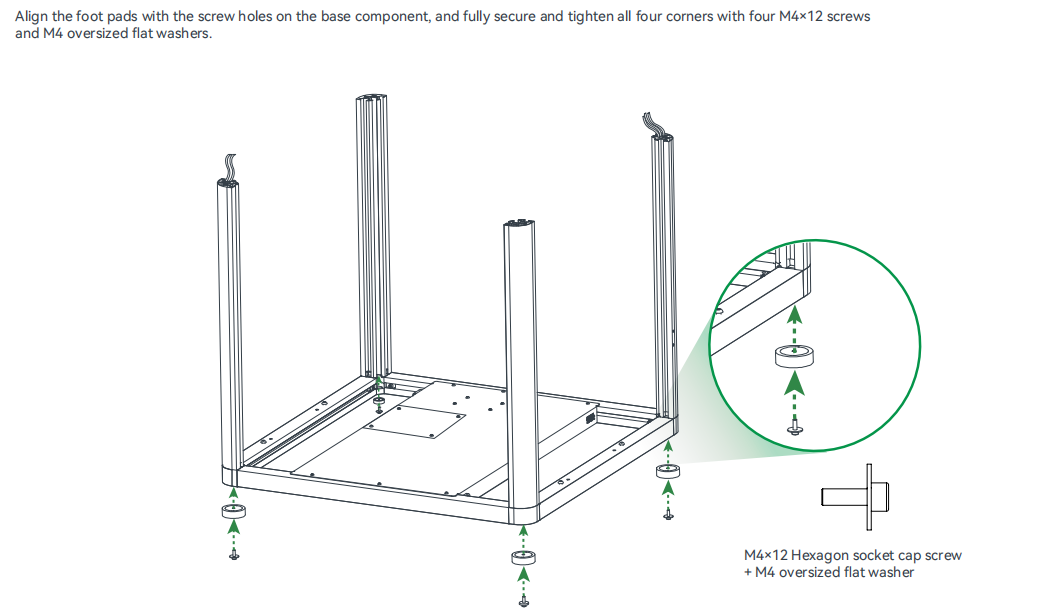 Align the foot pads with the screw holes on the base component, and fully secure and tighten all four corners with four M4×12 screws and M4 oversized flat washers.

M4×12 Hexagon socket cap screw
+ M4 oversized flat washer