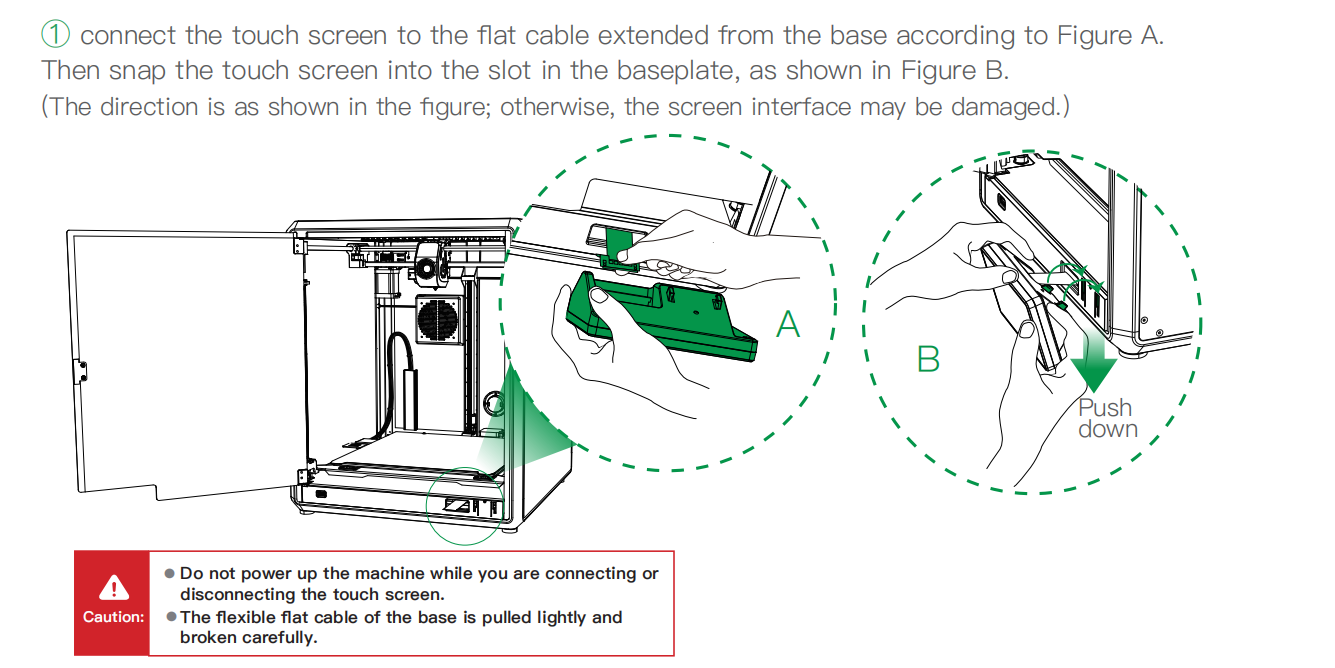 ① connect the touch screen to the flat cable extended from the base according to Figure A. Then snap the touch screen into the slot in the baseplate, as shown in Figure B.
(The direction is as shown in the figure; otherwise, the screen interface may be damaged.)

A

B

Push down

Caution:

● Do not power up the machine while you are connecting or disconnecting the touch screen.
● The flexible flat cable of the base is pulled lightly and broken carefully.