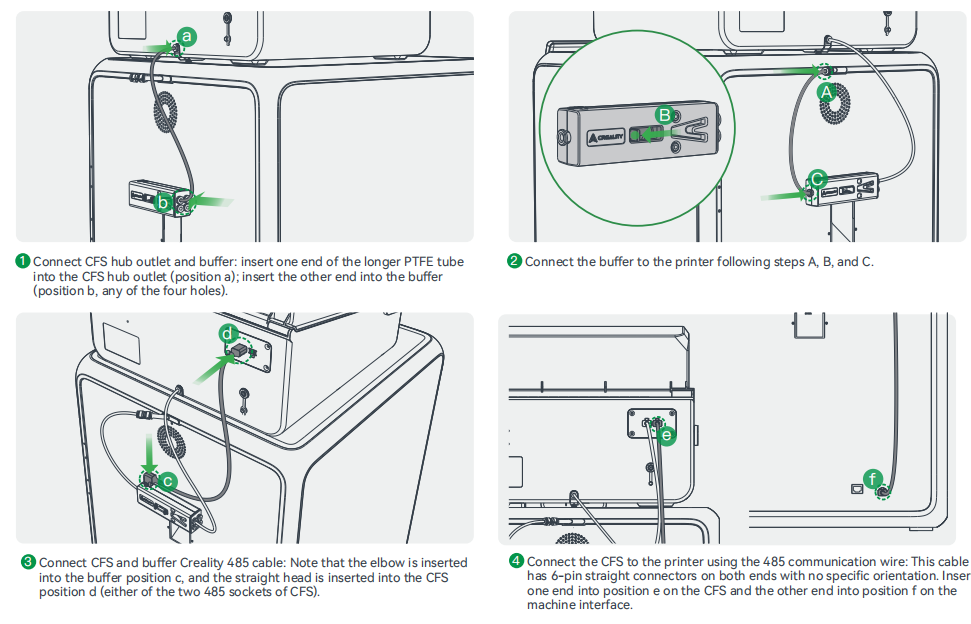 a

b

1 Connect CFS hub outlet and buffer: insert one end of the longer PTFE tube into the CFS hub outlet (position a); insert the other end into the buffer (position b, any of the four holes).

CREALITY

B

A

C

2 Connect the buffer to the printer following steps A, B, and C.

d

c

3 Connect CFS and buffer Creality 485 cable: Note that the elbow is inserted into the buffer position c, and the straight head is inserted into the CFS position d (either of the two 485 sockets of CFS).

e

f

4 Connect the CFS to the printer using the 485 communication wire: This cable has 6-pin straight connectors on both ends with no specific orientation. Inser one end into position e on the CFS and the other end into position f on the machine interface.