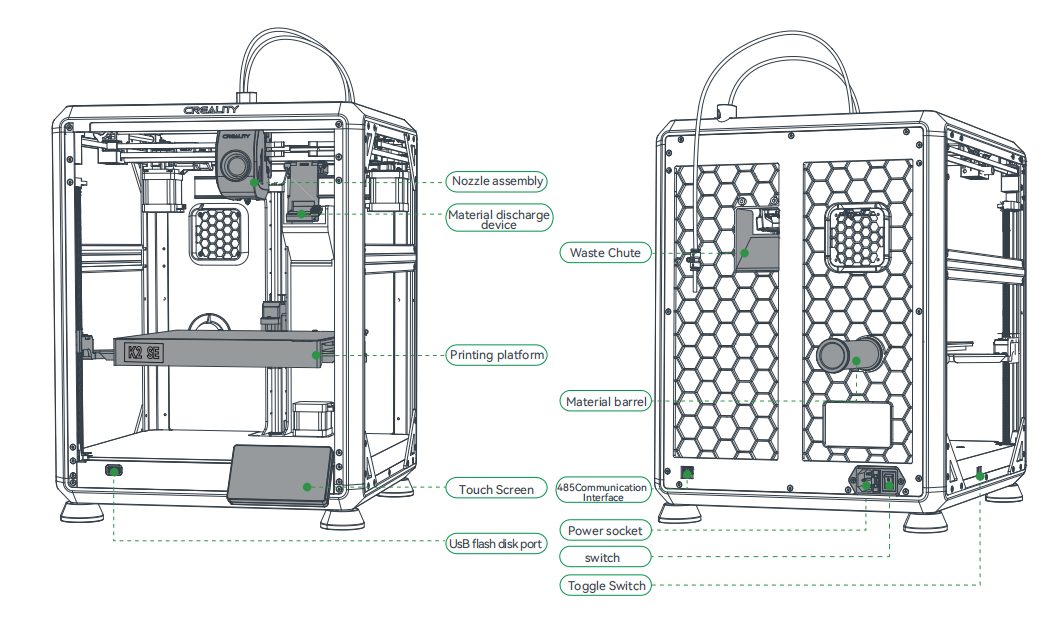 CREALITY

CREALITY

K2 SE

Nozzle assembly

Material discharge device

Printing platform

Touch Screen

UsB flash disk port

Waste Chute

Material barrel

485Communication Interface

Power socket

switch

Toggle Switch