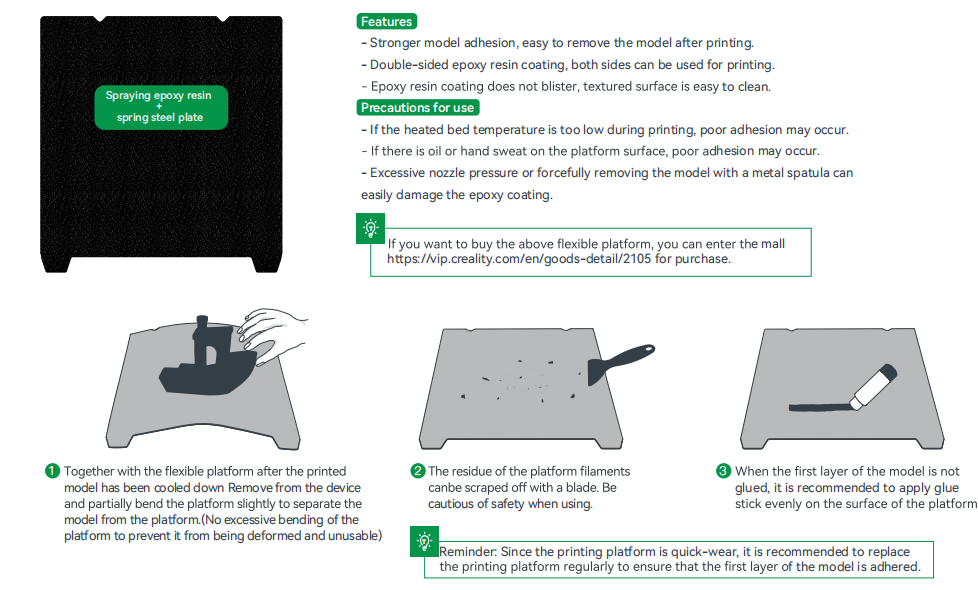 Spraying epoxy resin
+
spring steel plate

Features
- Stronger model adhesion, easy to remove the model after printing.
- Double-sided epoxy resin coating, both sides can be used for printing.
- Epoxy resin coating does not blister, textured surface is easy to clean.

Precautions for use
- If the heated bed temperature is too low during printing, poor adhesion may occur.
- If there is oil or hand sweat on the platform surface, poor adhesion may occur.
- Excessive nozzle pressure or forcefully removing the model with a metal spatula can easily damage the epoxy coating.

If you want to buy the above flexible platform, you can enter the mall https://vip.creality.com/en/goods-detail/2105 for purchase.

1 Together with the flexible platform after the printed model has been cooled down Remove from the device and partially bend the platform slightly to separate the model from the platform.(No excessive bending of the platform to prevent it from being deformed and unusable)

2 The residue of the platform filaments canbe scraped off with a blade. Be cautious of safety when using.

3 When the first layer of the model is not glued, it is recommended to apply glue stick evenly on the surface of the platform

Reminder: Since the printing platform is quick-wear, it is recommended to replace the printing platform regularly to ensure that the first layer of the model is adhered.