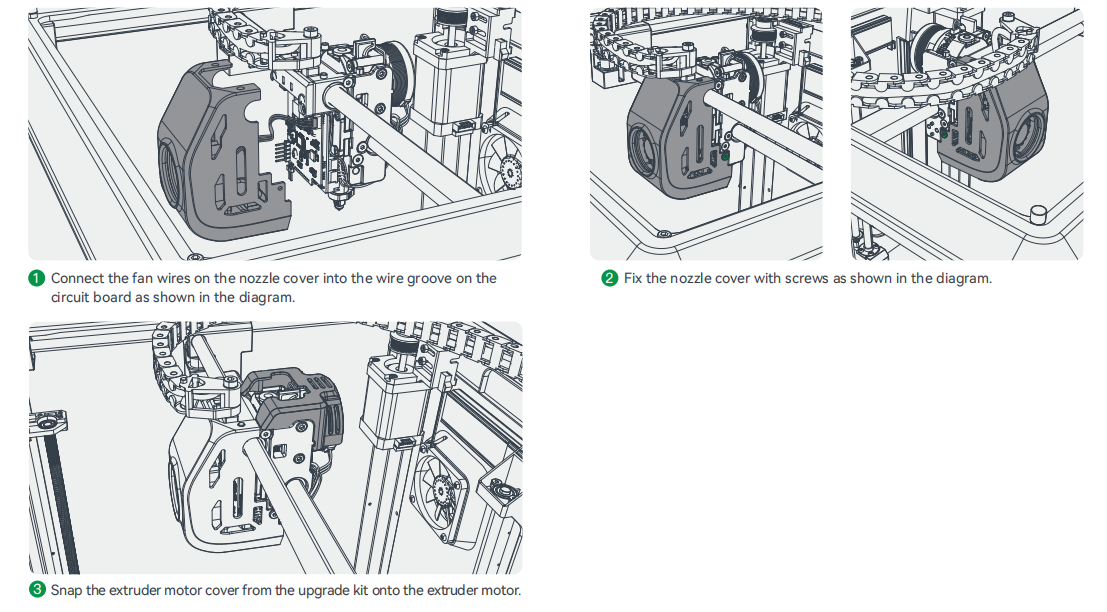 1 Connect the fan wires on the nozzle cover into the wire groove on the circuit board as shown in the diagram.

2 Fix the nozzle cover with screws as shown in the diagram.

3 Snap the extruder motor cover from the upgrade kit onto the extruder motor.