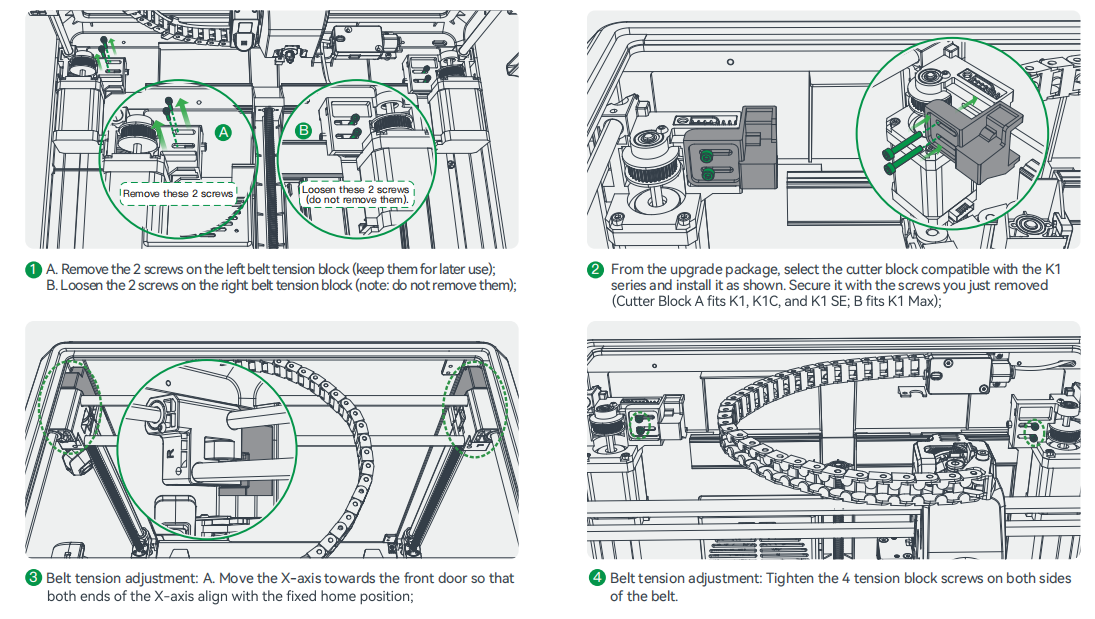 A

B

Remove these 2 screws

Loosen these 2 screws (do not remove them).

1 A. Remove the 2 screws on the left belt tension block (keep them for later use); B. Loosen the 2 screws on the right belt tension block (note: do not remove them);

2 From the upgrade package, select the cutter block compatible with the K1 series and install it as shown. Secure it with the screws you just removed (Cutter Block A fits K1, K1C, and K1 SE; B fits K1 Max);

3 Belt tension adjustment: A. Move the X-axis towards the front door so that both ends of the X-axis align with the fixed home position;

4 Belt tension adjustment: Tighten the 4 tension block screws on both sides of the belt.