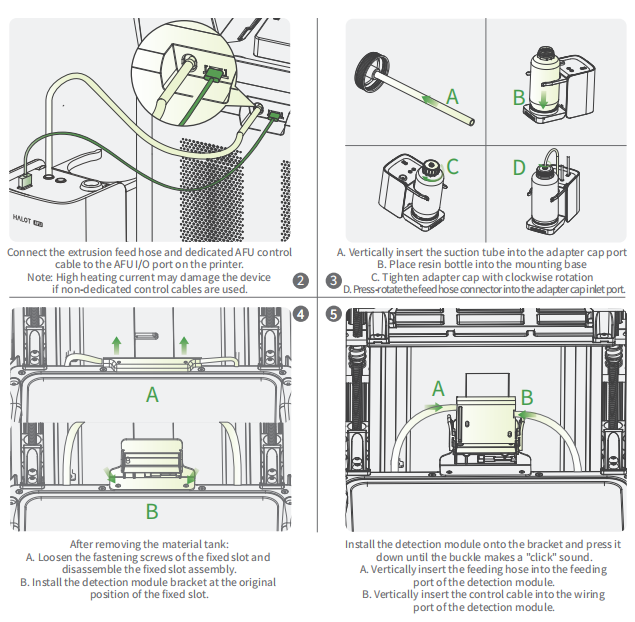 HALOT

Connect the extrusion feed hose and dedicated AFU control cable to the AFU I/O port on the printer.
Note: High heating current may damage the device if non-dedicated control cables are used.

2

A
B
C
D

3

A. Vertically insert the suction tube into the adapter cap port
B. Place resin bottle into the mounting base
C. Tighten adapter cap with clockwise rotation
D. Press-rotate the feed hose connector into the adapter cap inlet port.

4

A
B

After removing the material tank:
A. Loosen the fastening screws of the fixed slot and disassemble the fixed slot assembly.
B. Install the detection module bracket at the original position of the fixed slot.

5

A
B

Install the detection module onto the bracket and press it down until the buckle makes a "click" sound.
A. Vertically insert the feeding hose into the feeding port of the detection module.
B. Vertically insert the control cable into the wiring port of the detection module.