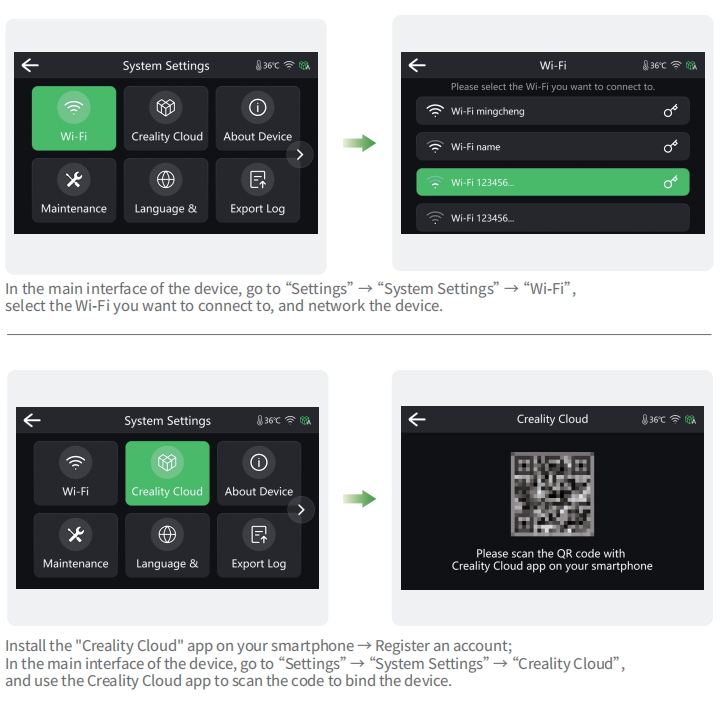 System Settings

36℃

Wi-Fi

Creality Cloud

About Device

Maintenance

Language &

Export Log

Wi-Fi

36℃

Please select the Wi-Fi you want to connect to.

Wi-Fi mingcheng

Wi-Fi name

Wi-Fi 123456...

Wi-Fi 123456...

In the main interface of the device, go to “Settings” → “System Settings” → “Wi-Fi”, select the Wi-Fi you want to connect to, and network the device.

System Settings

36℃

Wi-Fi

Creality Cloud

About Device

Maintenance

Language &

Export Log

Creality Cloud

36℃

Please scan the QR code with Creality Cloud app on your smartphone

Install the "Creality Cloud" app on your smartphone → Register an account;
In the main interface of the device, go to “Settings” → “System Settings” → “Creality Cloud”, and use the Creality Cloud app to scan the code to bind the device.