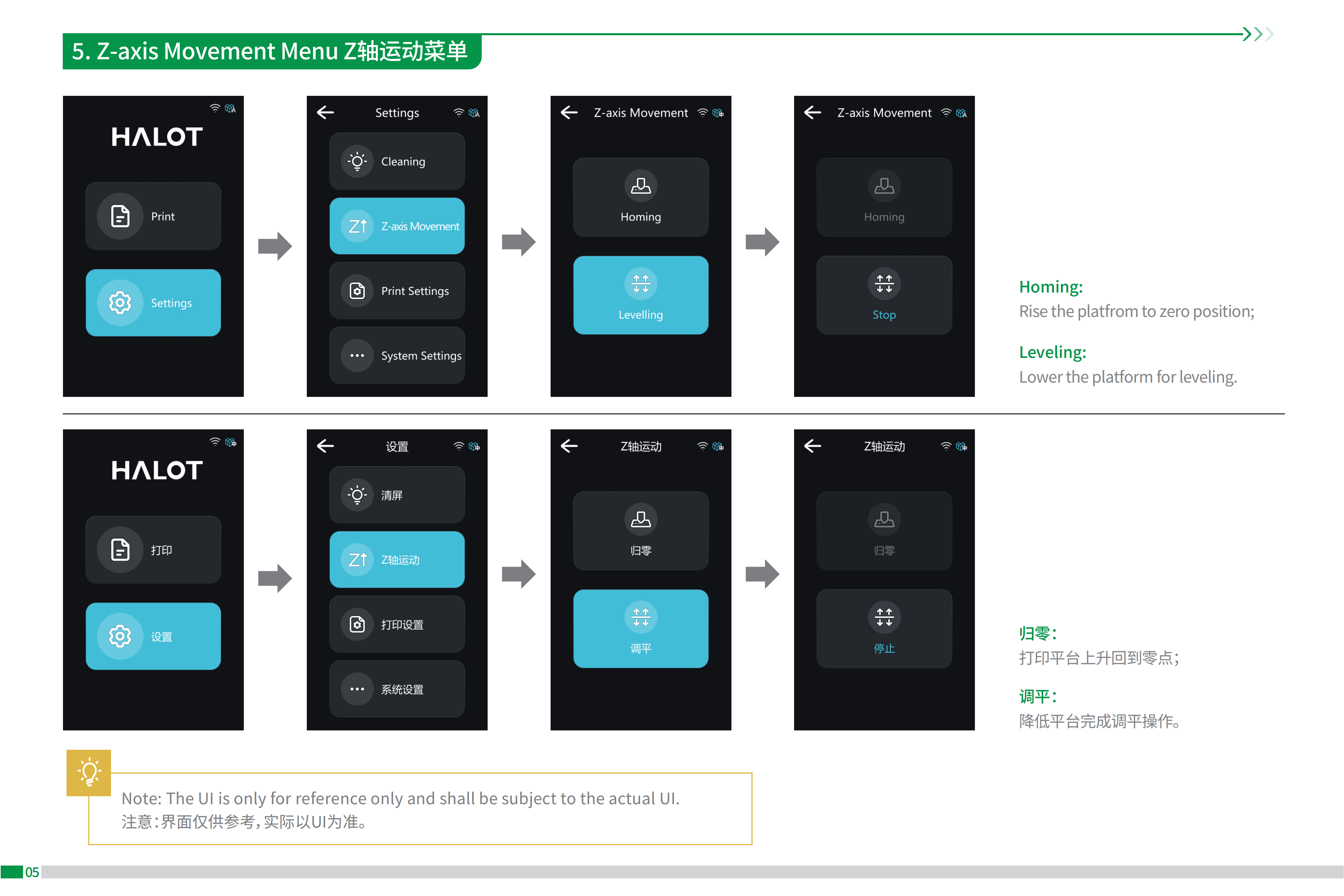 5. Z-axis Movement Menu Z轴运动菜单

HALOT

Print

Settings

Settings

Cleaning

Z-axis Movement

Print Settings

System Settings

Z-axis Movement

Homing

Levelling

Z-axis Movement

Homing

Stop

Homing:
Rise the platfrom to zero position;

Leveling:
Lower the platform for leveling.

HALOT

打印

设置

设置

清屏

Z轴运动

打印设置

系统设置

Z轴运动

归零

调平

Z轴运动

归零

停止

归零:
打印平台上升回到零点;

调平:
降低平台完成调平操作。

Note: The UI is only for reference only and shall be subject to the actual UI.
注意:界面仅供参考,实际以UI为准。

05